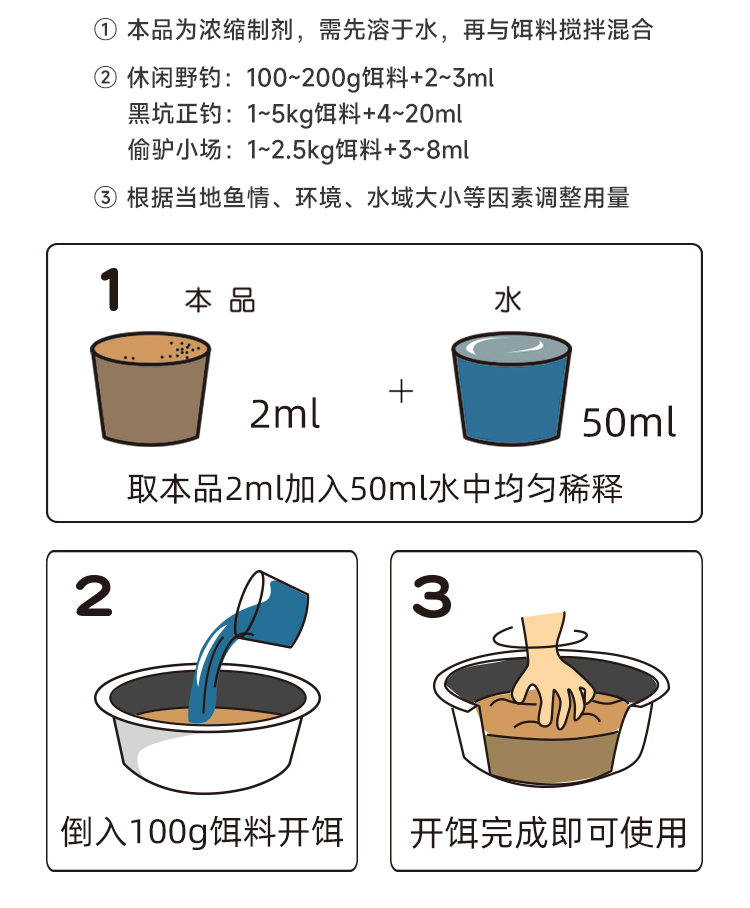 ① 本品为浓缩制剂，需先溶于水，再与饵料搅拌混合

② 休闲野钓：100~200g饵料+2~3ml
黑坑正钓：1~5kg饵料+4~20ml
偷驴小场：1~2.5kg饵料+3~8ml

③ 根据当地鱼情、环境、水域大小等因素调整用量

1

本品

2ml

+

水

50ml

取本品2ml加入50ml水中均匀稀释

2

倒入100g饵料开饵

3

开饵完成即可使用